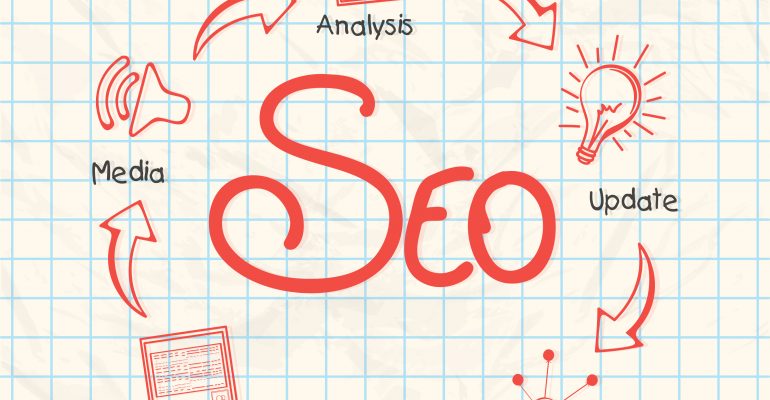 Analysis

Media

SEO

Update